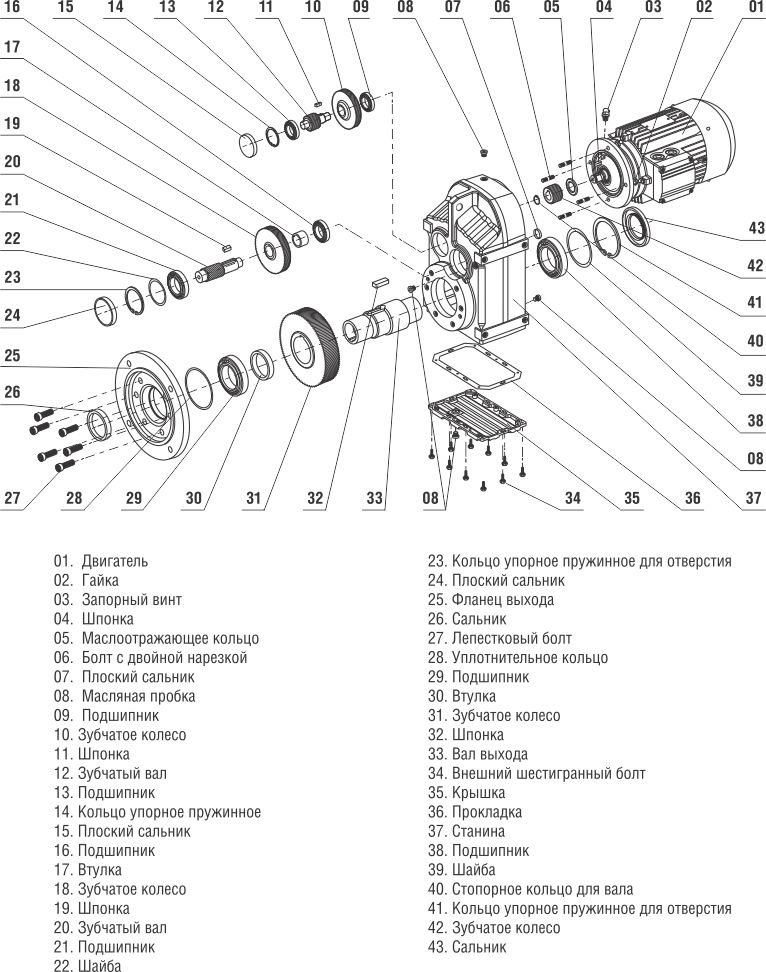 16 15 14 13 12 11 10 09 08 07 06 05 04 03 02 01

17
18
19
20
21
22
23
24
25
26
27 28 29 30 31 32 33 08 34 35 36 37

43
42
41
40
39
38
08

01. Двигатель
02. Гайка
03. Запорный винт
04. Шпонка
05. Маслоотражающее кольцо
06. Болт с двойной нарезкой
07. Плоский сальник
08. Масляная пробка
09. Подшипник
10. Зубчатое колесо
11. Шпонка
12. Зубчатый вал
13. Подшипник
14. Кольцо упорное пружинное
15. Плоский сальник
16. Подшипник
17. Втулка
18. Зубчатое колесо
19. Шпонка
20. Зубчатый вал
21. Подшипник
22. Шайба

23. Кольцо упорное пружинное для отверстия
24. Плоский сальник
25. Фланец выхода
26. Сальник
27. Лепестковый болт
28. Уплотнительное кольцо
29. Подшипник
30. Втулка
31. Зубчатое колесо
32. Шпонка
33. Вал выхода
34. Внешний шестигранный болт
35. Крышка
36. Прокладка
37. Станина
38. Подшипник
39. Шайба
40. Стопорное кольцо для вала
41. Кольцо упорное пружинное для отверстия
42. Зубчатое колесо
43. Сальник