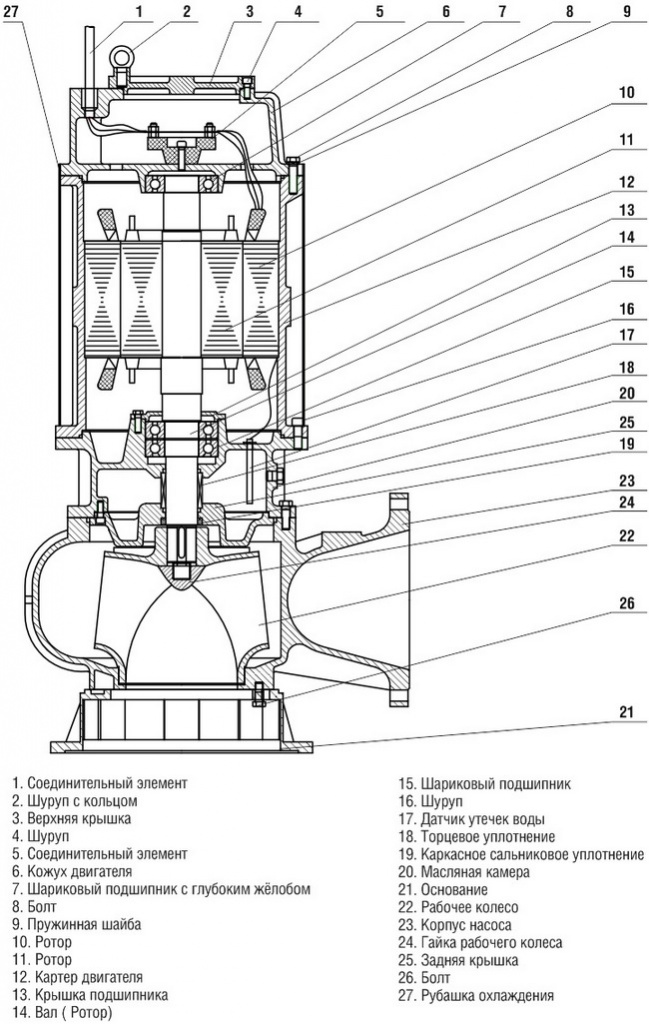 27
1
2
3
4
5
6
7
8
9
10
11
12
13
14
15
16
17
18
20
25
19
23
24
22
26
21

1. Соединительный элемент
2. Шуруп с кольцом
3. Верхняя крышка
4. Шуруп
5. Соединительный элемент
6. Кожух двигателя
7. Шариковый подшипник с глубоким жёлобом
8. Болт
9. Пружинная шайба
10. Ротор
11. Ротор
12. Картер двигателя
13. Крышка подшипника
14. Вал ( Ротор)

15. Шариковый подшипник
16. Шуруп
17. Датчик утечек воды
18. Торцевое уплотнение
19. Каркасное сальниковое уплотнение
20. Масляная камера
21. Основание
22. Рабочее колесо
23. Корпус насоса
24. Гайка рабочего колеса
25. Задняя крышка
26. Болт
27. Рубашка охлаждения